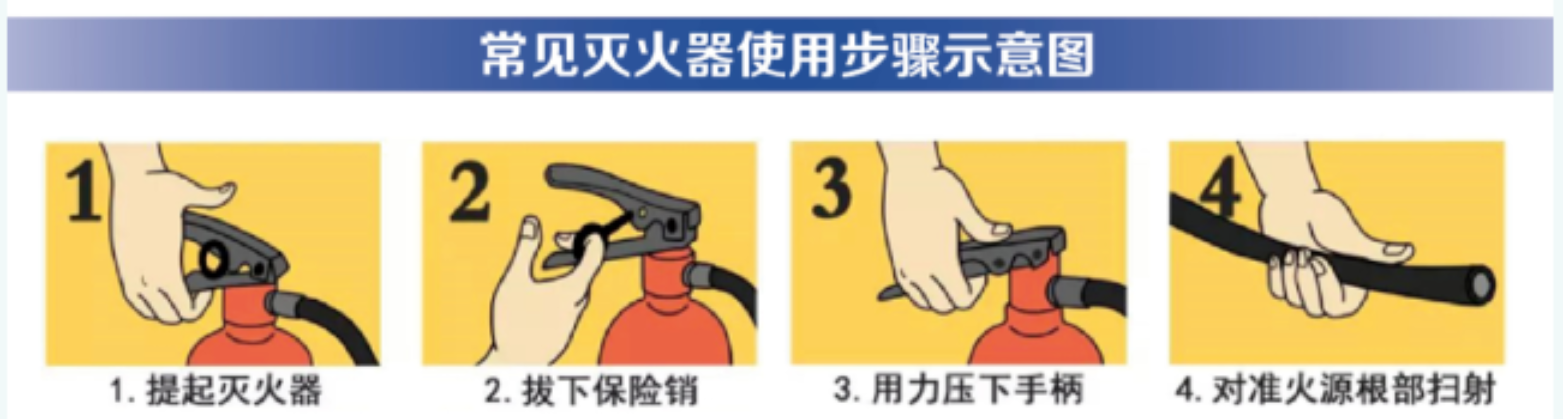 常见灭火器使用步骤示意图

1

1. 提起灭火器

2

2. 拔下保险销

3

3. 用力压下手柄

4

4. 对准火源根部扫射